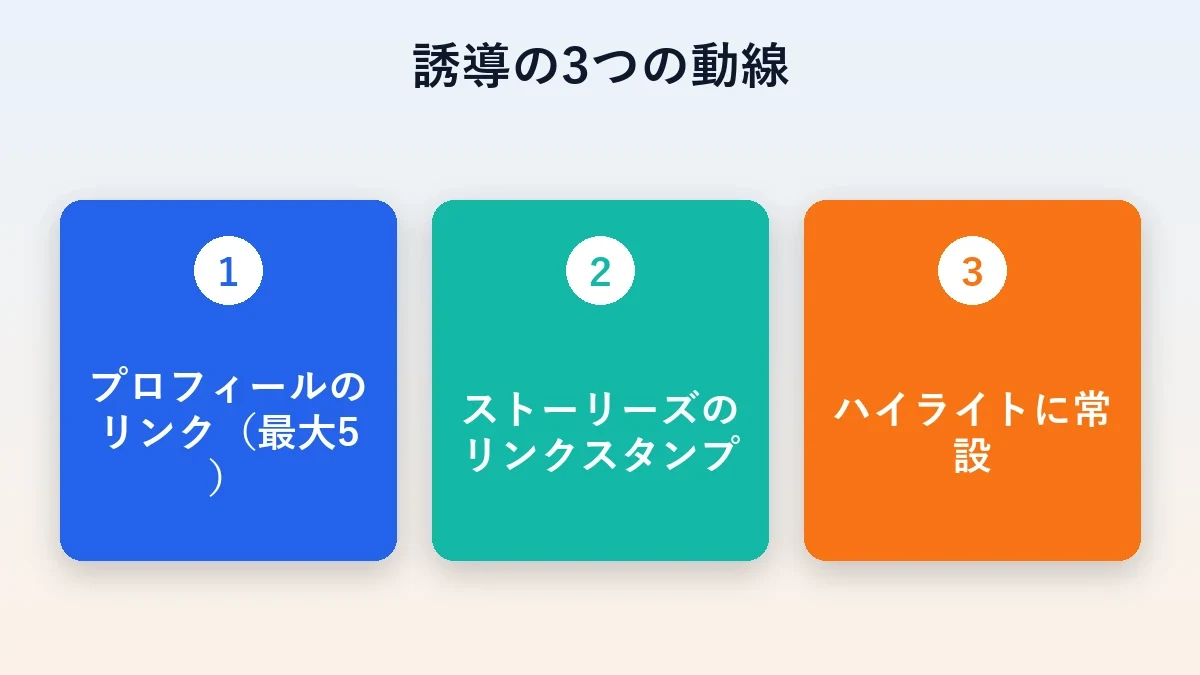 誘導の3つの動線

1

プロフィールのリンク（最大5）

2

ストーリーズのリンクスタンプ

3

ハイライトに常設